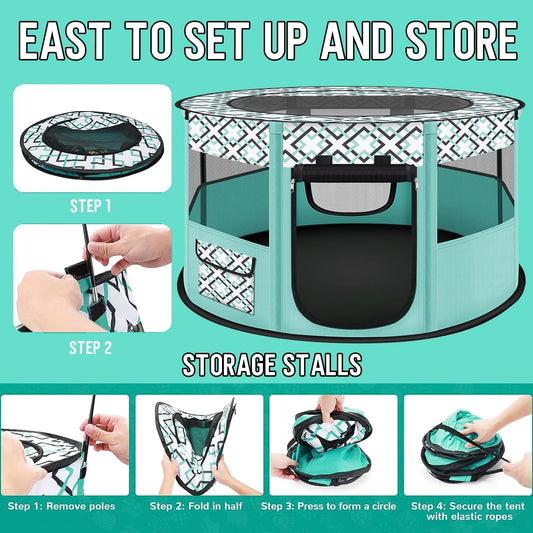 EAST TO SET UP AND STORE

STEP 1

STEP 2

STORAGE STALLS

Step 1: Remove poles

Step 2: Fold in half

Step 3: Press to form a circle

Step 4: Secure the tent with elastic ropes