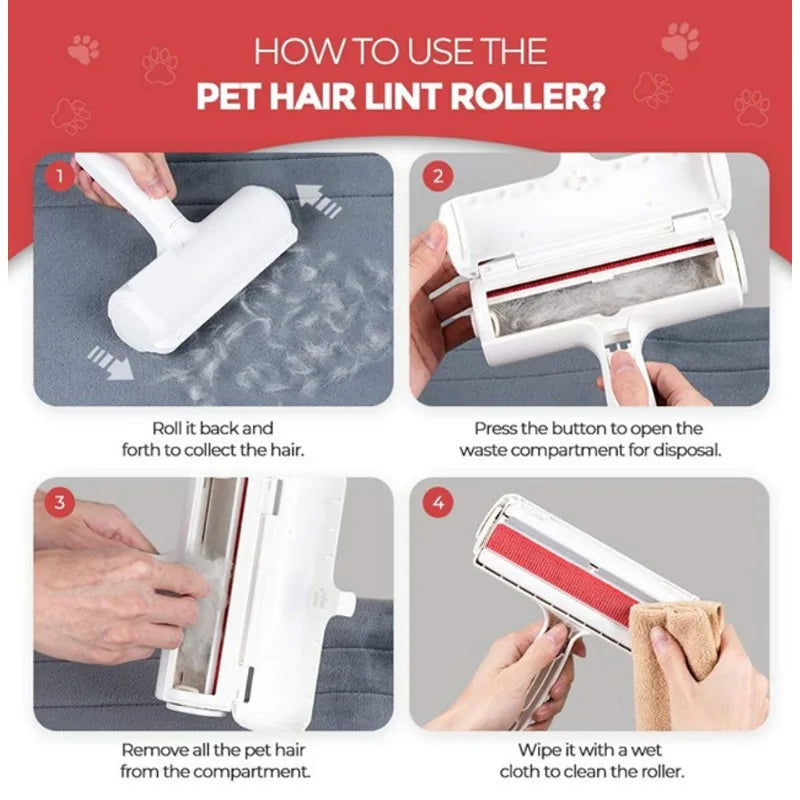 HOW TO USE THE
PET HAIR LINT ROLLER?

1

Roll it back and forth to collect the hair.

2

Press the button to open the waste compartment for disposal.

3

Remove all the pet hair from the compartment.

4

Wipe it with a wet cloth to clean the roller.